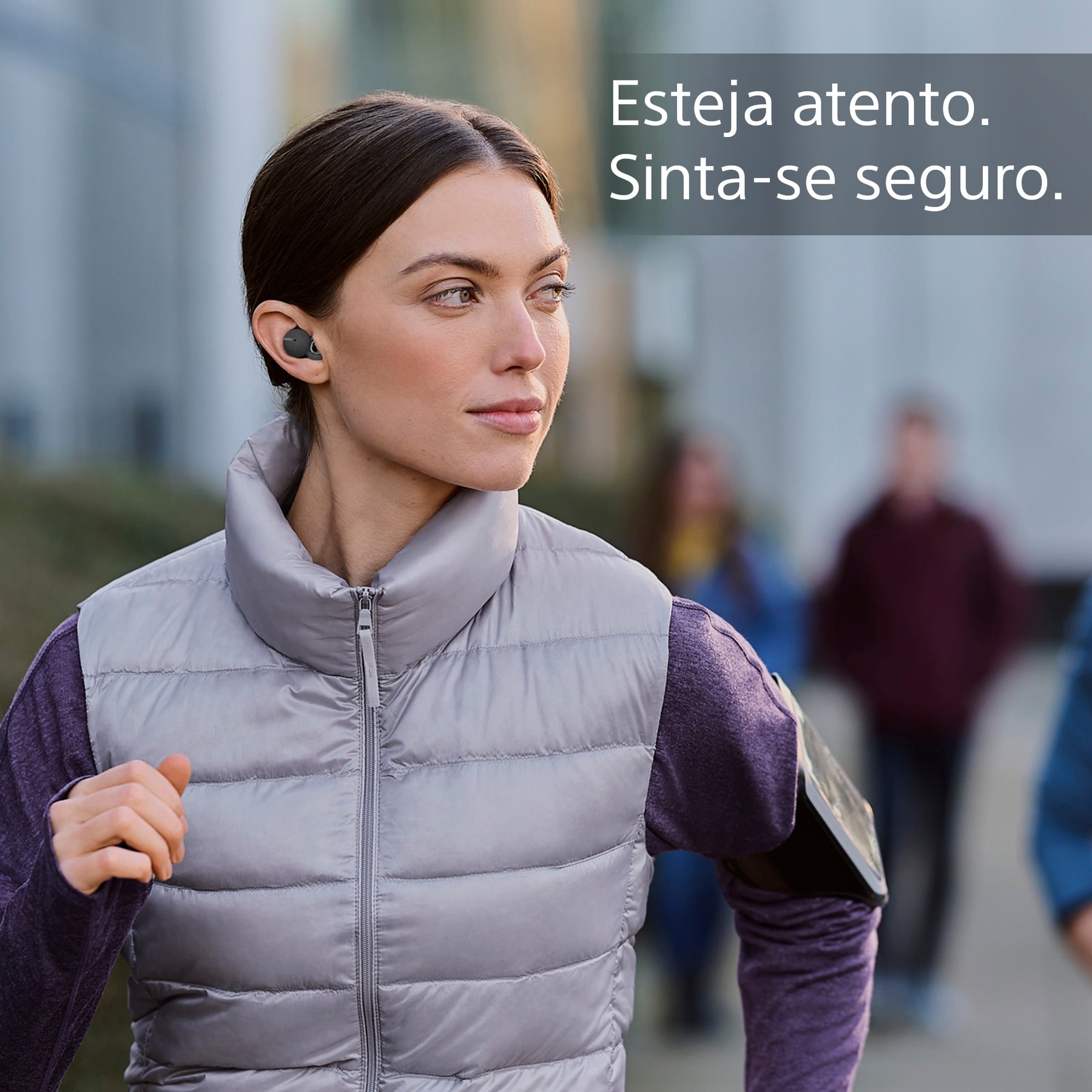 Esteja atento.
Sinta-se seguro.