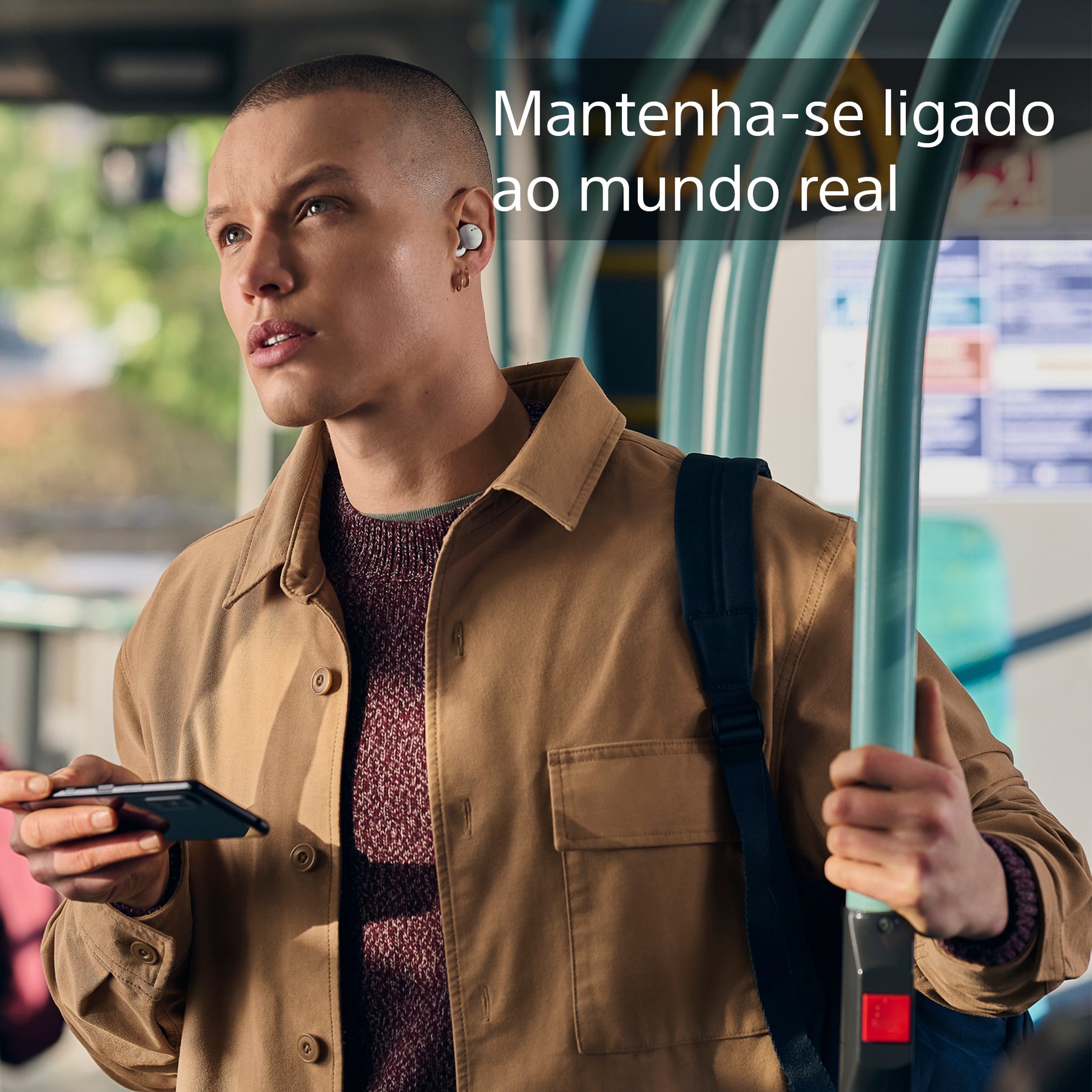 Mantenha-se ligado ao mundo real