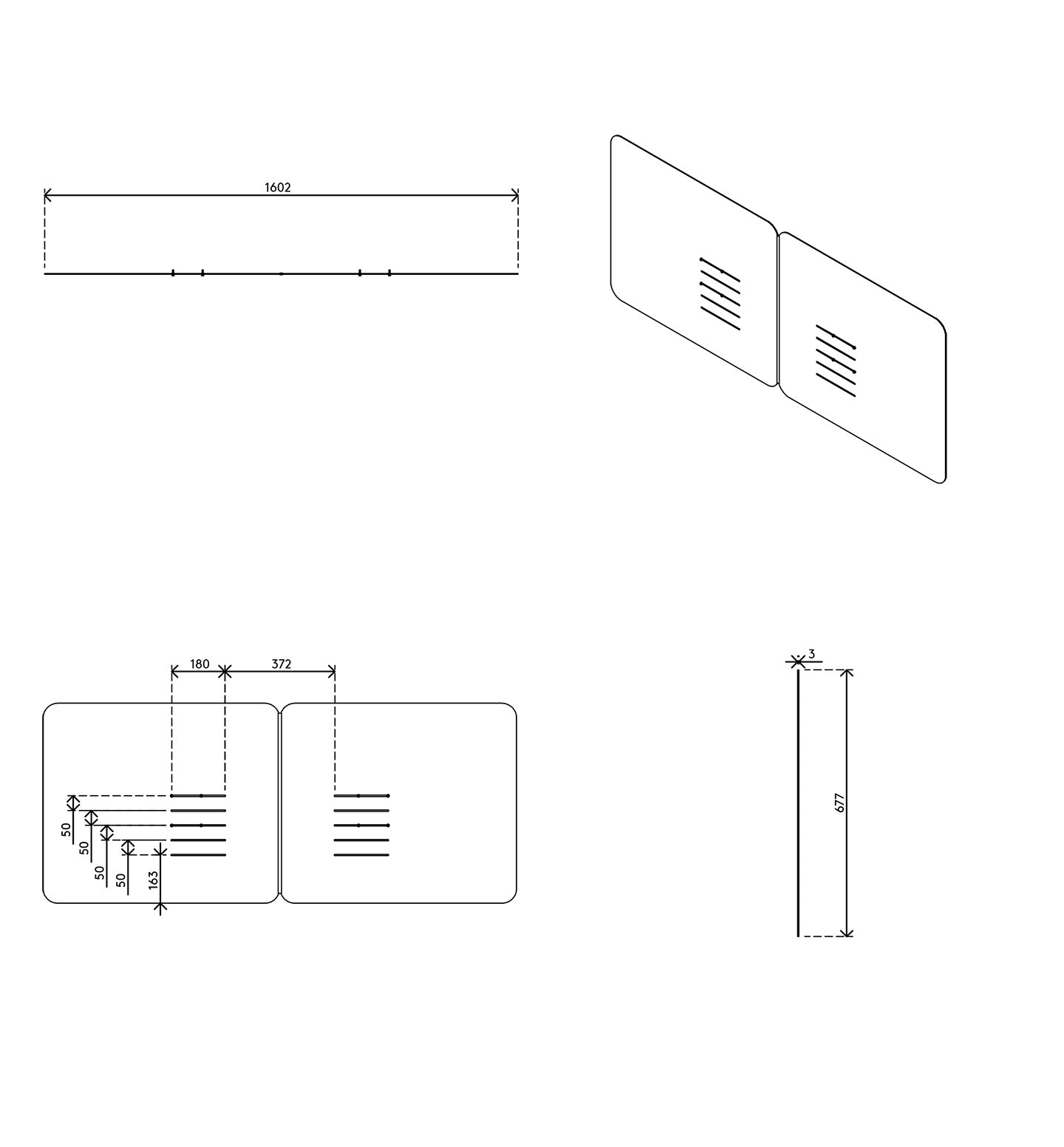 1602

180
372
50
50
50
50
163

3
677