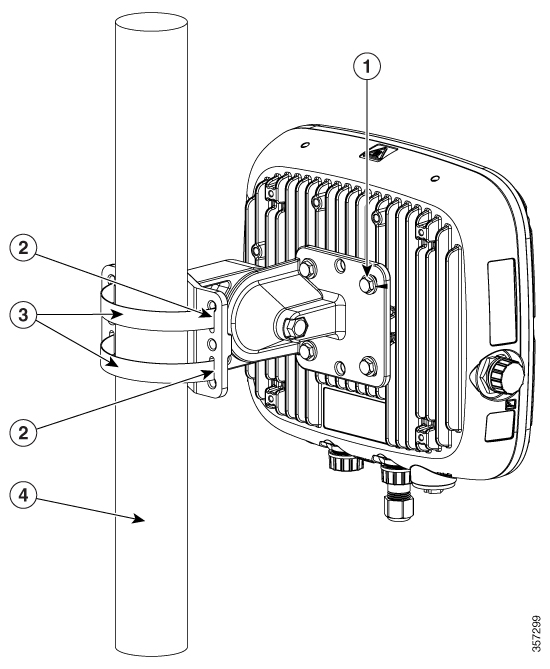 1
2
3
2
4
357299