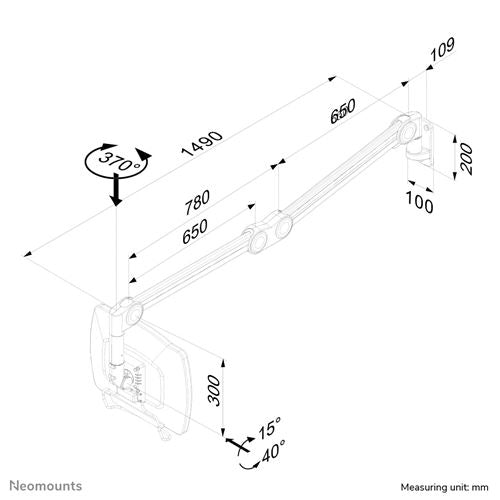 109
650
1490
370°
200
100
780
650
300
15°
40°
Neomounts
Measuring unit: mm